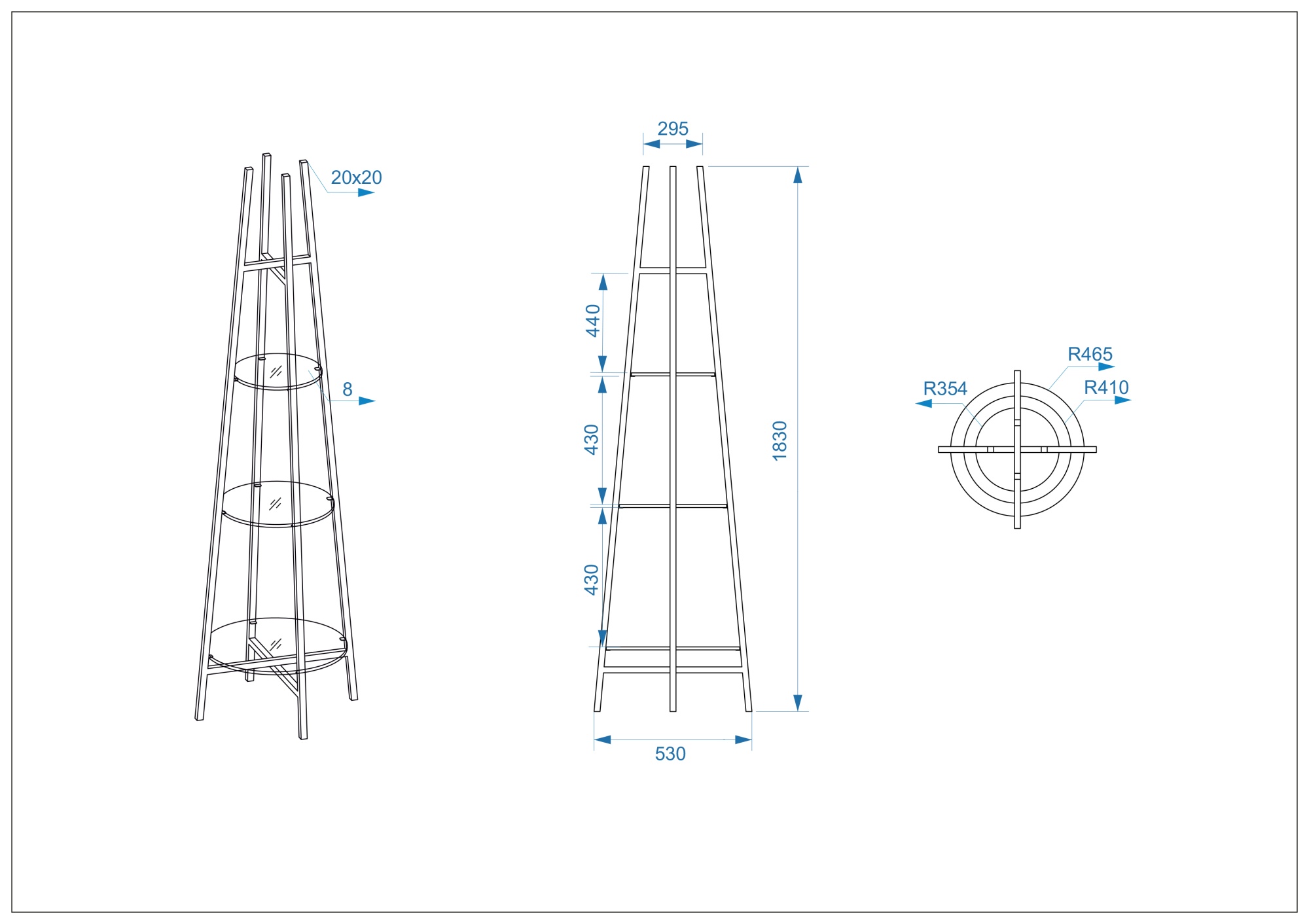 20x20

8

295

440

430

430

1830

530

R465

R354

R410