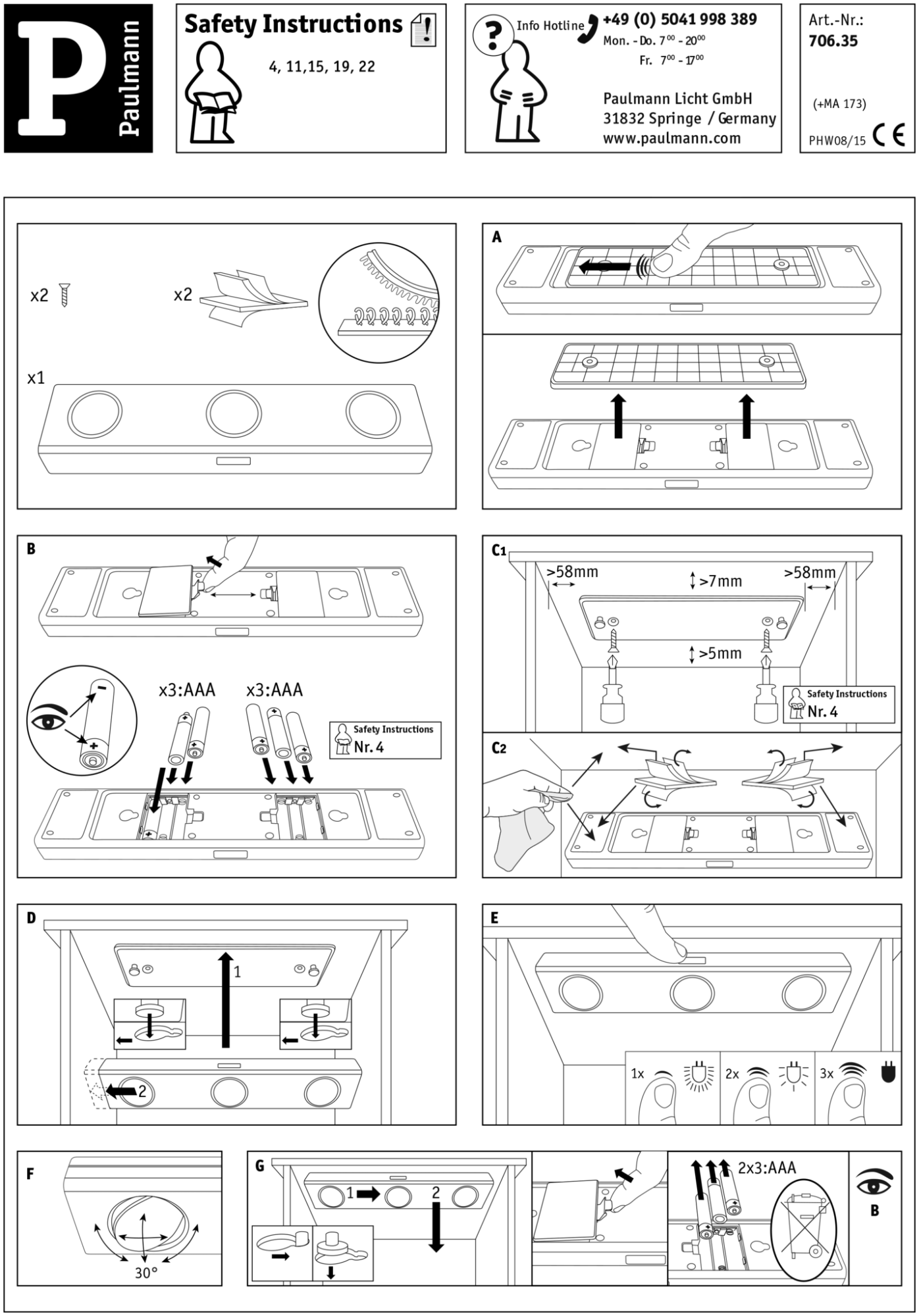 P Paulmann

Safety Instructions

4, 11,15, 19, 22

Info Hotline +49 (0) 5041 998 389
Mon. - Do. $7^{00}$ - $20^{00}$
Fr. $7^{00}$ - $17^{00}$

Paulmann Licht GmbH
31832 Springe / Germany
www.paulmann.com

Art.-Nr.:
706.35

(+MA 173)

PHW08/15 CE

x2

x2

x1

A

B

x3:AAA

x3:AAA

Safety Instructions
Nr. 4

C1

>58mm

>7mm

>58mm

>5mm

Safety Instructions
Nr. 4

C2

D

1

2

E

1x

2x

3x

F

30°

G

1

2

2x3:AAA

B