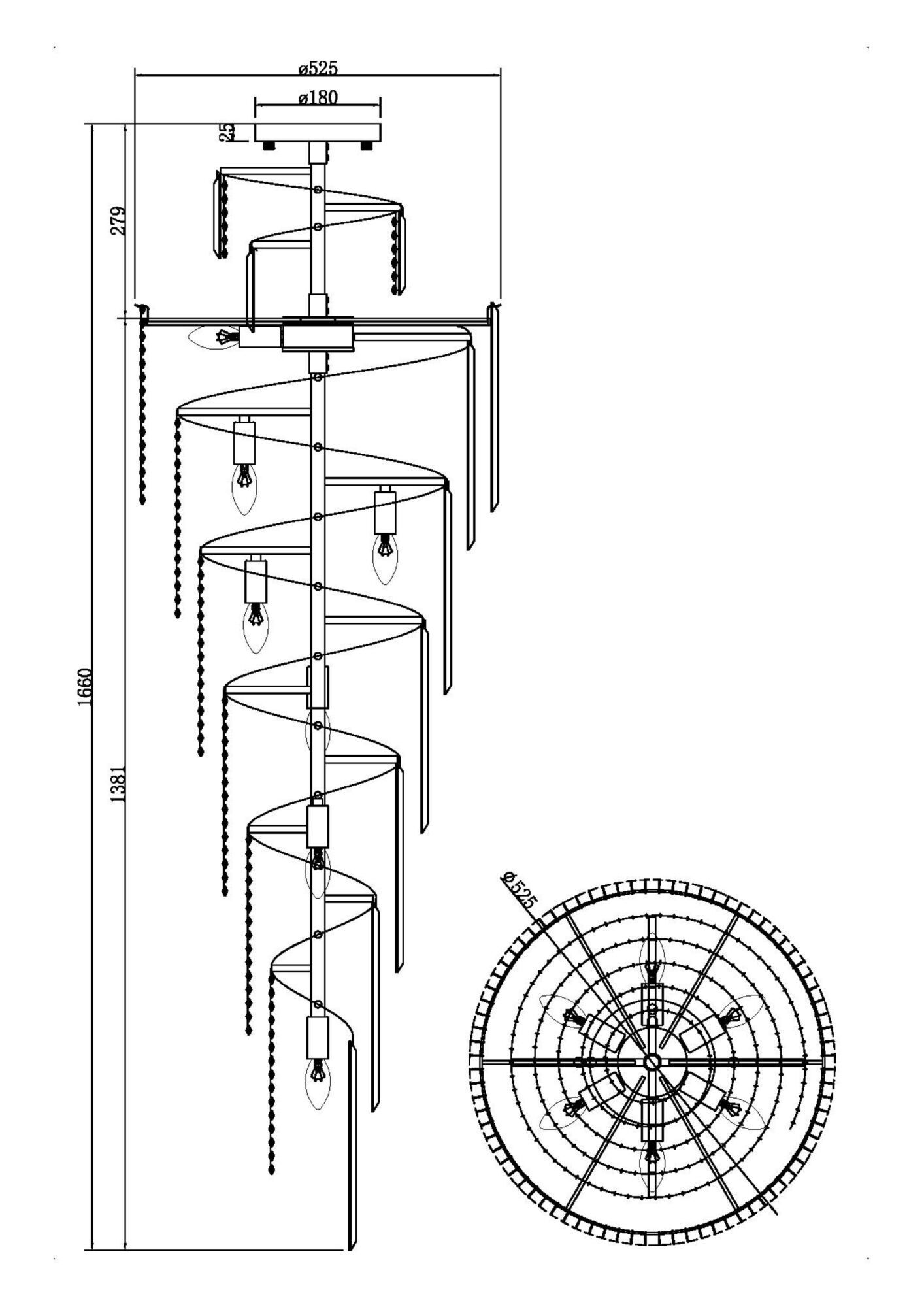 ø525
ø180
25
279
1660
1381
ø525