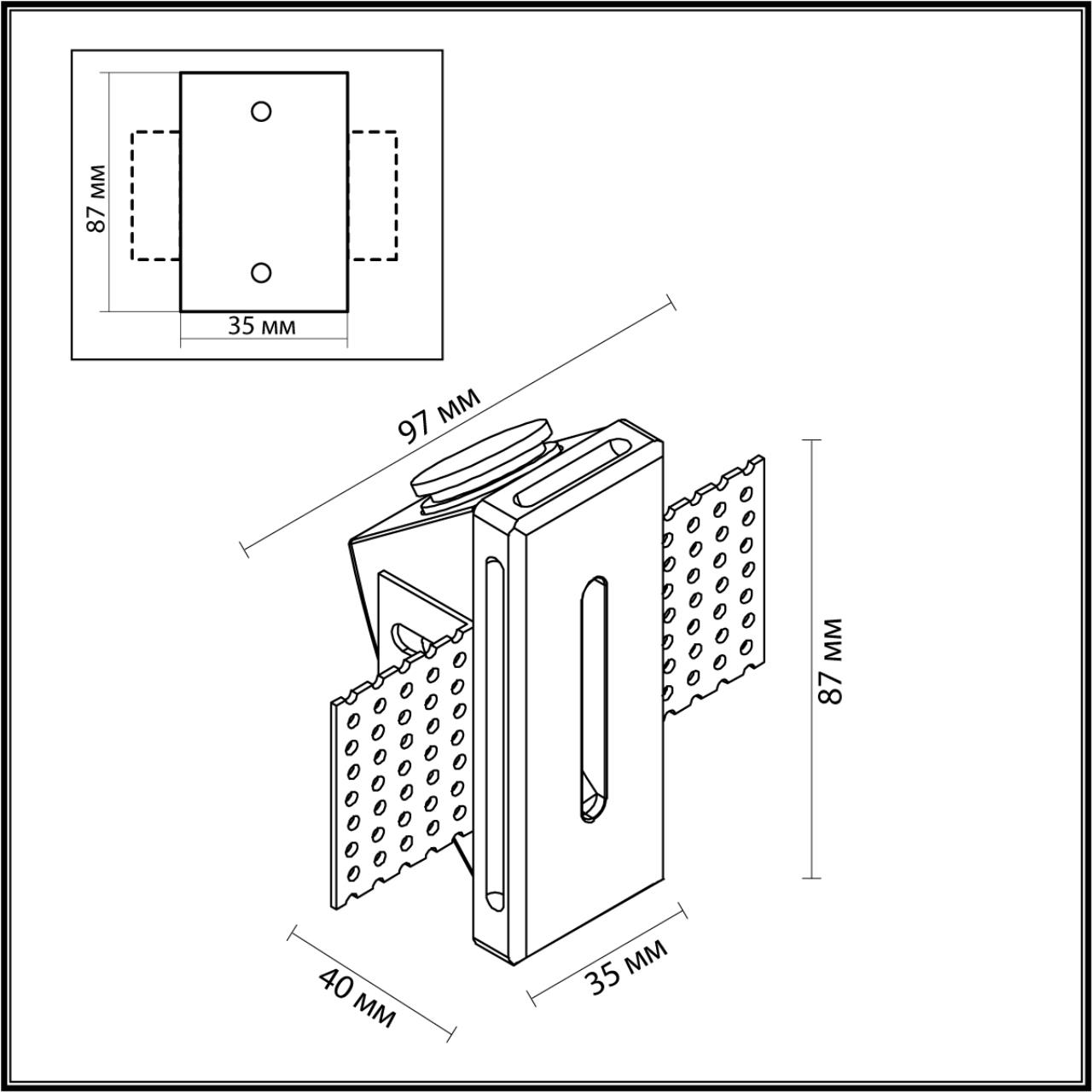 87 мм

35 мм

97 мм

87 мм

40 мм

35 мм