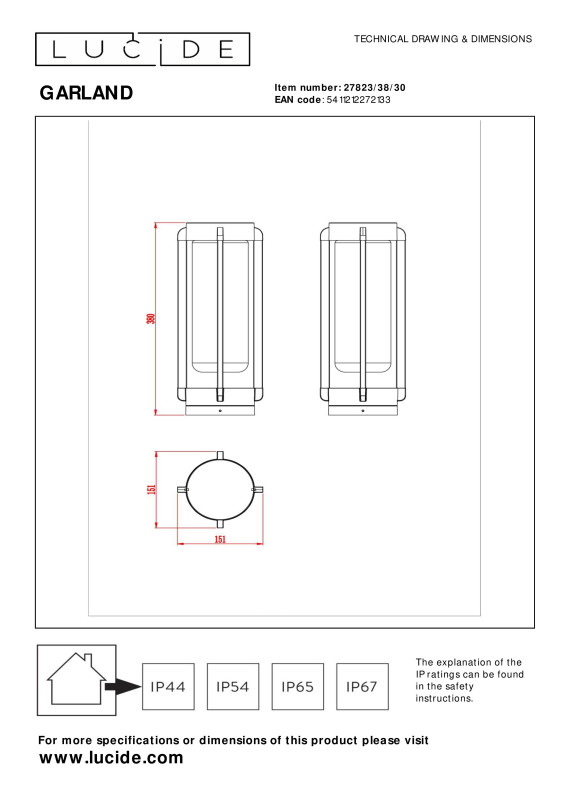 LUCIDE

TECHNICAL DRAWING & DIMENSIONS

GARLAND

Item number: 27823/38/30
EAN code: 5411212272133

380

151

151

IP44 IP54 IP65 IP67

The explanation of the IP ratings can be found in the safety instructions.

For more specifications or dimensions of this product please visit
www.lucide.com