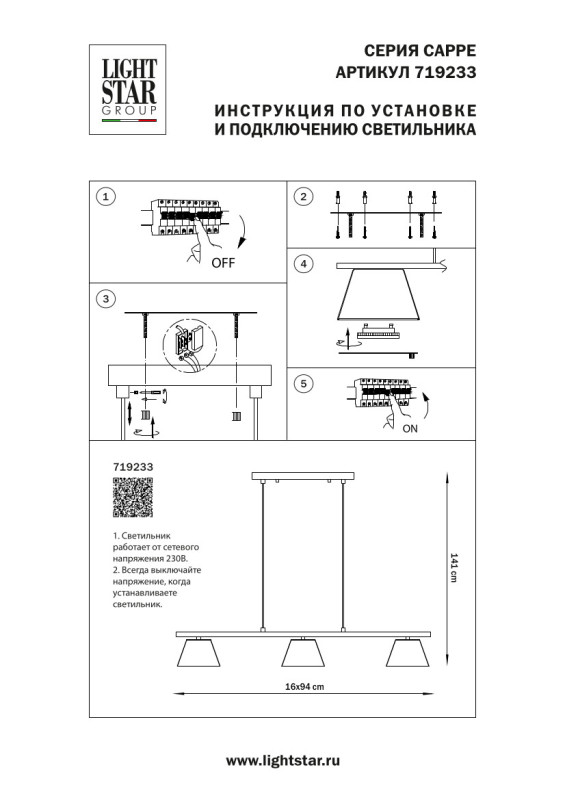 LIGHT STAR GROUP

СЕРИЯ CAPPE
АРТИКУЛ 719233

ИНСТРУКЦИЯ ПО УСТАНОВКЕ И ПОДКЛЮЧЕНИЮ СВЕТИЛЬНИКА

1

OFF

2

3

4

5

ON

719233

1. Светильник работает от сетевого напряжения 230В.
2. Всегда выключайте напряжение, когда устанавливаете светильник.

141 cm

16x94 cm

www.lightstar.ru