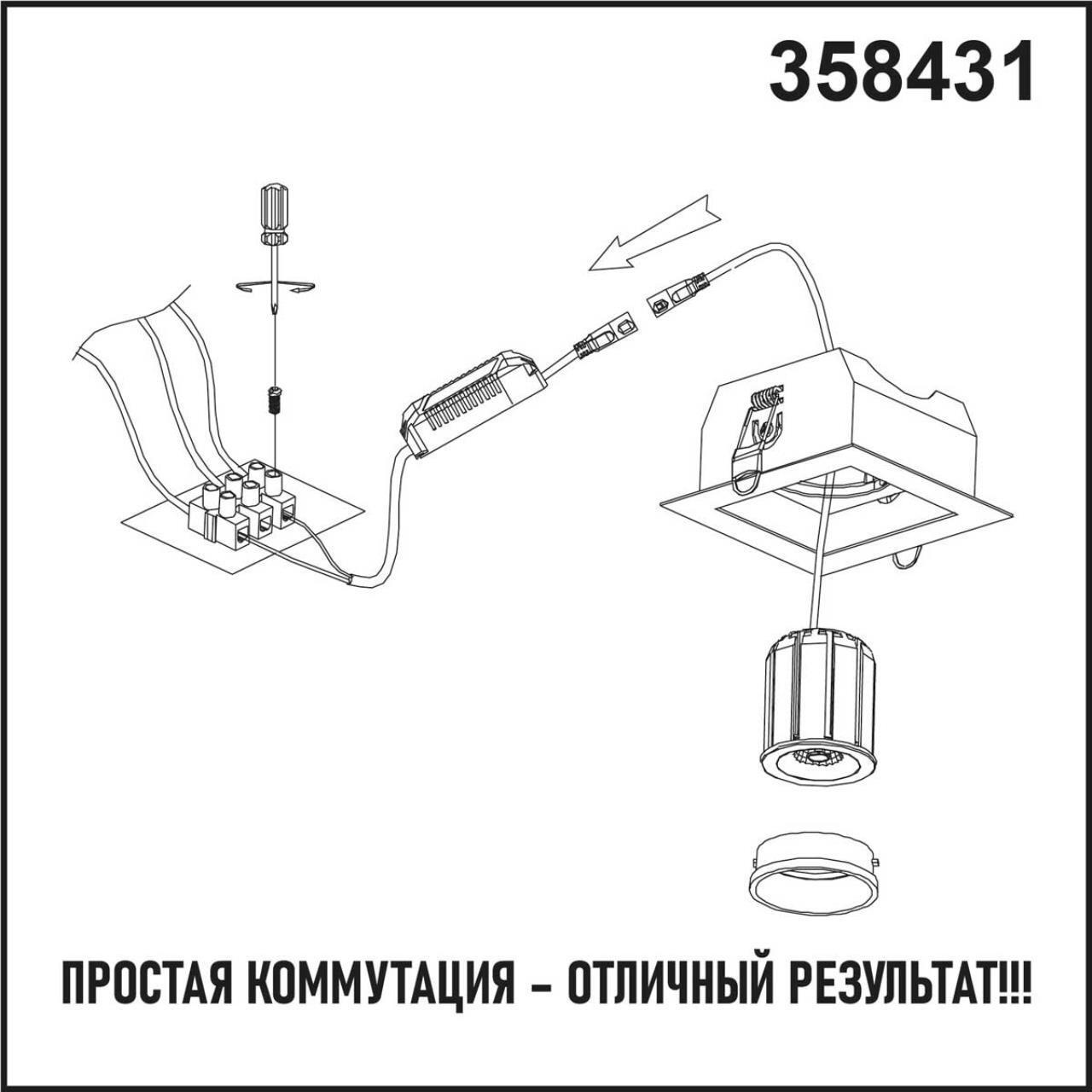 358431

ПРОСТАЯ КОММУТАЦИЯ – ОТЛИЧНЫЙ РЕЗУЛЬТАТ!!!