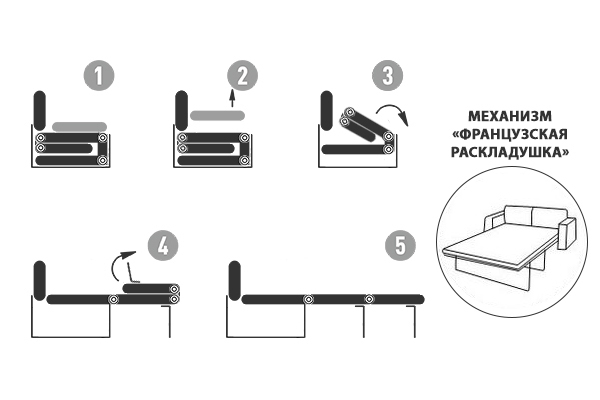 1

2

3

МЕХАНИЗМ «ФРАНЦУЗСКАЯ РАСКЛАДУШКА»

4

5