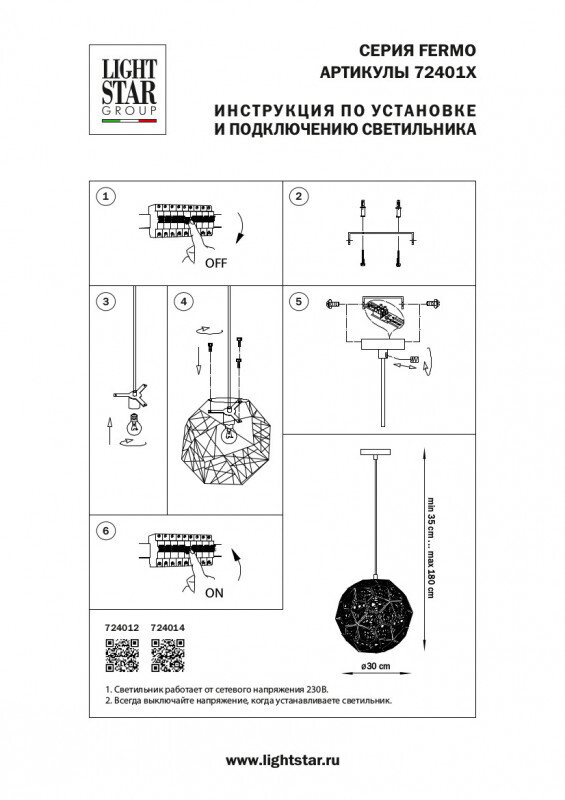 LIGHT STAR GROUP

СЕРИЯ FERMO
АРТИКУЛЫ 72401X

ИНСТРУКЦИЯ ПО УСТАНОВКЕ
И ПОДКЛЮЧЕНИЮ СВЕТИЛЬНИКА

1

OFF

2

3

4

5

6

ON

min 35 cm ... max 180 cm

ø30 cm

724012 724014

1. Светильник работает от сетевого напряжения 230В.
2. Всегда выключайте напряжение, когда устанавливаете светильник.

www.lightstar.ru