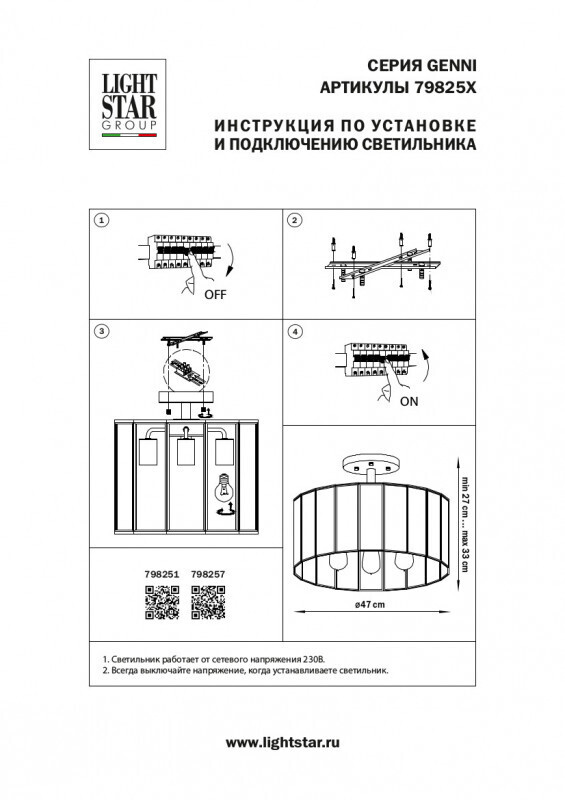 LIGHT STAR GROUP

СЕРИЯ GENNI
АРТИКУЛЫ 79825X

ИНСТРУКЦИЯ ПО УСТАНОВКЕ
И ПОДКЛЮЧЕНИЮ СВЕТИЛЬНИКА

1

OFF

2

3

4

ON

min 27 cm ... max 33 cm

ø47 cm

798251 798257

1. Светильник работает от сетевого напряжения 230В.
2. Всегда выключайте напряжение, когда устанавливаете светильник.

www.lightstar.ru