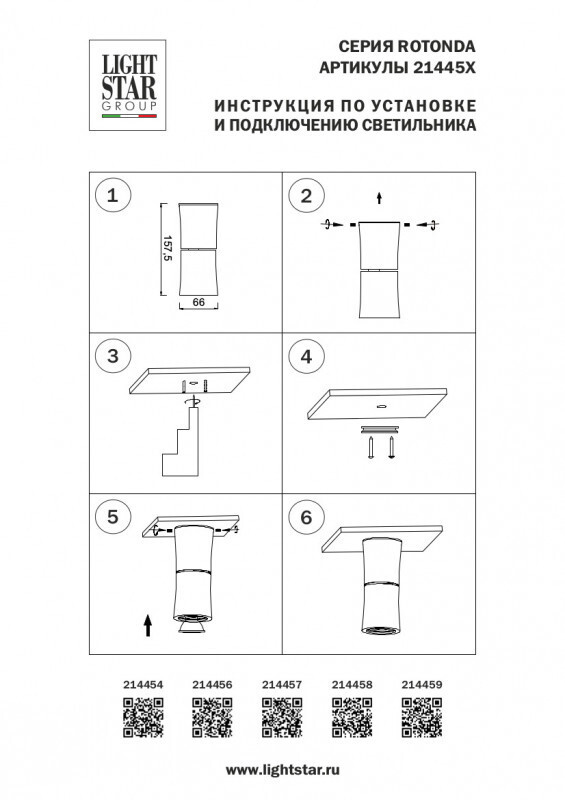 LIGHT STAR GROUP

СЕРИЯ ROTONDA
АРТИКУЛЫ 21445X

ИНСТРУКЦИЯ ПО УСТАНОВКЕ
И ПОДКЛЮЧЕНИЮ СВЕТИЛЬНИКА

1

157,5

66

2

3

4

5

6

214454 214456 214457 214458 214459

www.lightstar.ru