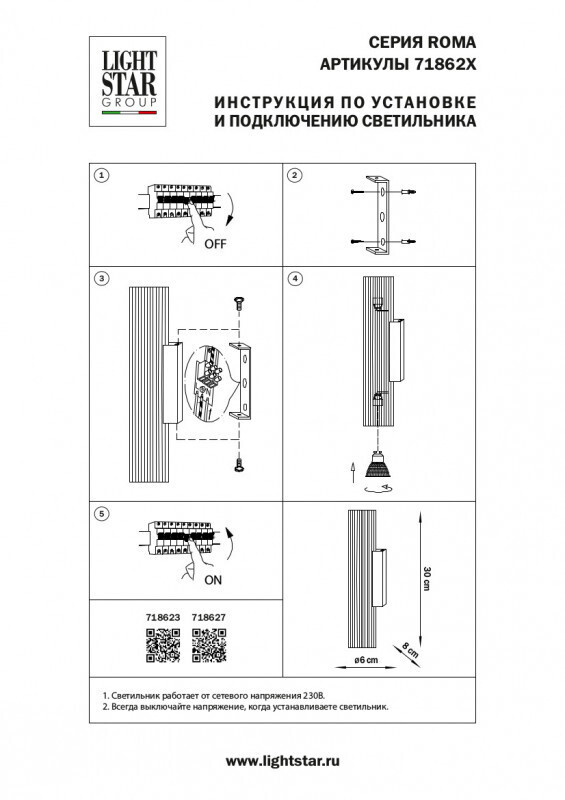 LIGHT STAR GROUP

СЕРИЯ ROMA
АРТИКУЛЫ 71862X

ИНСТРУКЦИЯ ПО УСТАНОВКЕ И ПОДКЛЮЧЕНИЮ СВЕТИЛЬНИКА

1

OFF

2

3

4

5

ON

718623 718627

30 cm

8 cm

ø6 cm

1. Светильник работает от сетевого напряжения 230В.
2. Всегда выключайте напряжение, когда устанавливаете светильник.

www.lightstar.ru