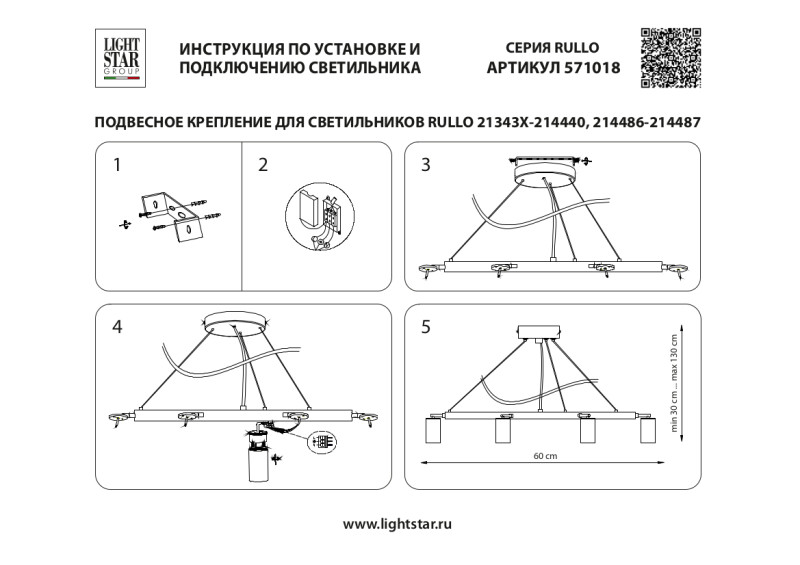 LIGHT STAR GROUP

ИНСТРУКЦИЯ ПО УСТАНОВКЕ И ПОДКЛЮЧЕНИЮ СВЕТИЛЬНИКА

СЕРИЯ RULLO
АРТИКУЛ 571018

ПОДВЕСНОЕ КРЕПЛЕНИЕ ДЛЯ СВЕТИЛЬНИКОВ RULLO 21343X-214440, 214486-214487

1

2

3

4

5

min 30 cm ... max 130 cm

60 cm

www.lightstar.ru