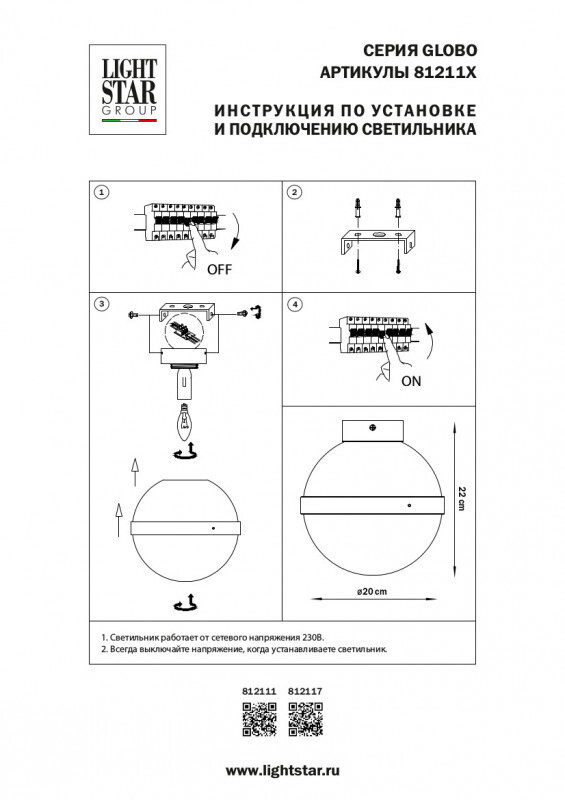 LIGHT STAR GROUP

СЕРИЯ GLOBO
АРТИКУЛЫ 81211X

ИНСТРУКЦИЯ ПО УСТАНОВКЕ
И ПОДКЛЮЧЕНИЮ СВЕТИЛЬНИКА

1

OFF

2

3

4

ON

22 cm

ø20 cm

1. Светильник работает от сетевого напряжения 230В.
2. Всегда выключайте напряжение, когда устанавливаете светильник.

812111 812117

www.lightstar.ru