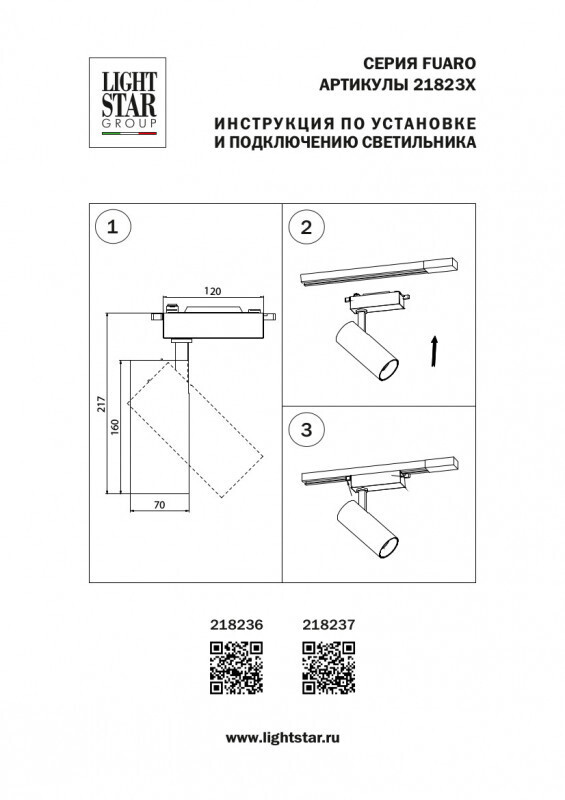 LIGHT STAR GROUP

СЕРИЯ FUARO
АРТИКУЛЫ 21823X

ИНСТРУКЦИЯ ПО УСТАНОВКЕ
И ПОДКЛЮЧЕНИЮ СВЕТИЛЬНИКА

1

120

217

160

70

2

3

218236 218237

www.lightstar.ru