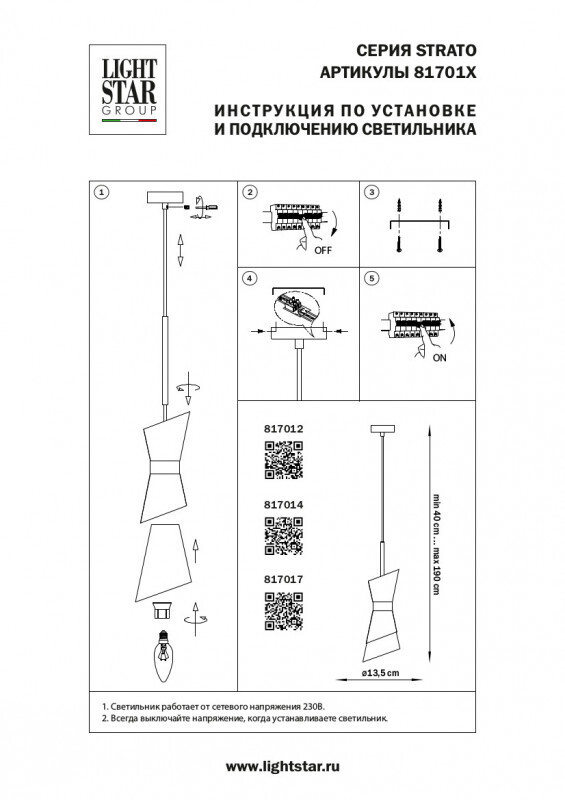 LIGHT STAR GROUP

СЕРИЯ STRATO
АРТИКУЛЫ 81701X

ИНСТРУКЦИЯ ПО УСТАНОВКЕ
И ПОДКЛЮЧЕНИЮ СВЕТИЛЬНИКА

1

2

OFF

3

4

5

ON

817012

817014

817017

min 40 cm ... max 190 cm

ø13,5 cm

1. Светильник работает от сетевого напряжения 230В.
2. Всегда выключайте напряжение, когда устанавливаете светильник.

www.lightstar.ru