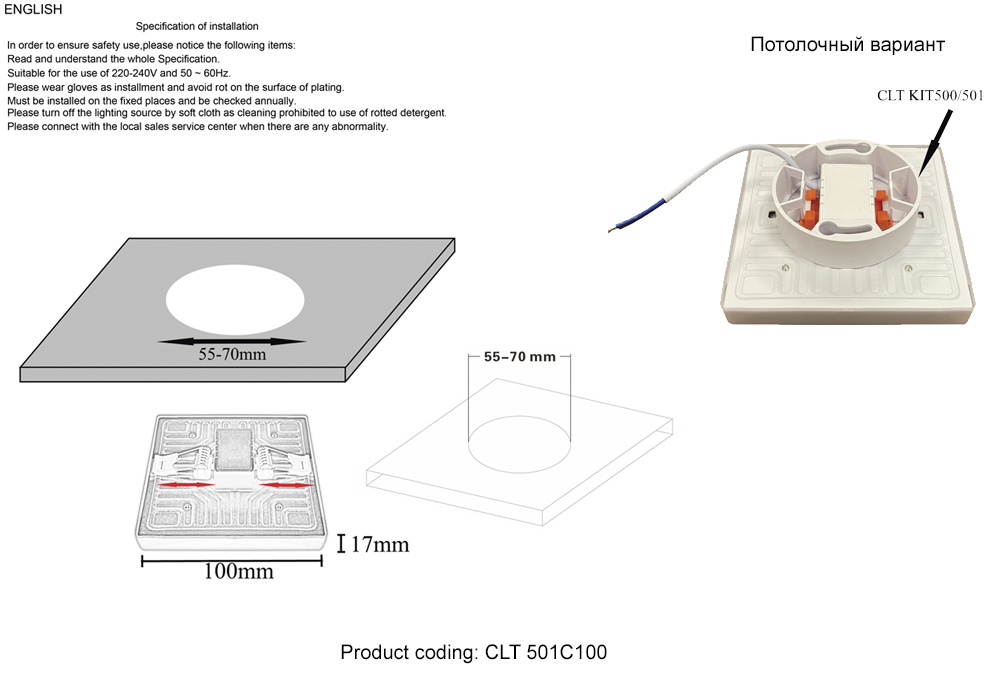 ENGLISH

Specification of installation

In order to ensure safety use,please notice the following items:
Read and understand the whole Specification.
Suitable for the use of 220-240V and 50 ~ 60Hz.
Please wear gloves as installment and avoid rot on the surface of plating.
Must be installed on the fixed places and be checked annually.
Please turn off the lighting source by soft cloth as cleaning prohibited to use of rotted detergent.
Please connect with the local sales service center when there are any abnormality.

Потолочный вариант

CLT KIT500/501

55-70mm

55–70 mm

17mm

100mm

Product coding: CLT 501C100