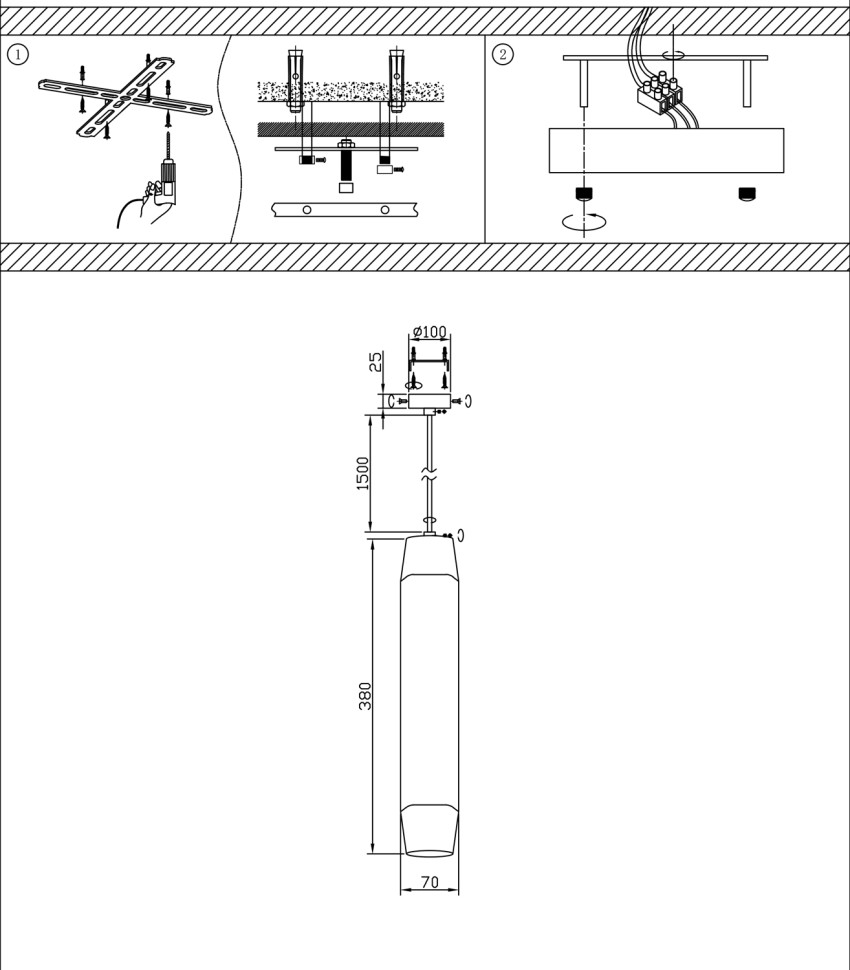 ①

②

Ø100

25

1500

380

70