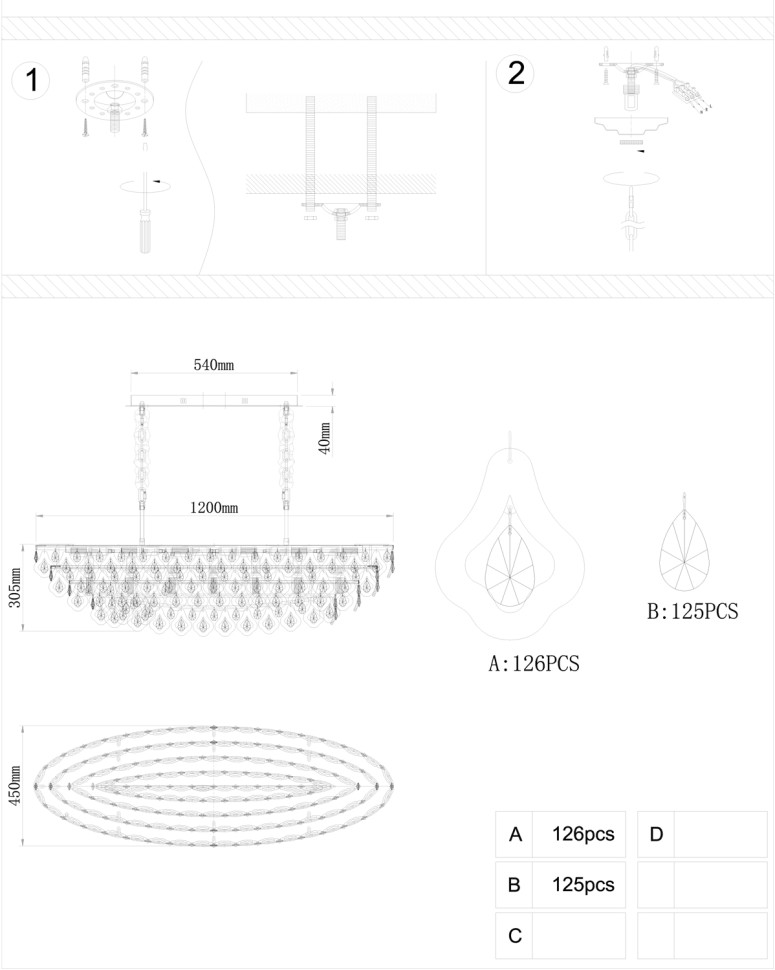 1

2

540mm

40mm

1200mm

305mm

A:126PCS

B:125PCS

450mm

| A | 126pcs | D | |
|---|---|---|---|
| B | 125pcs | | |
| C | | | |