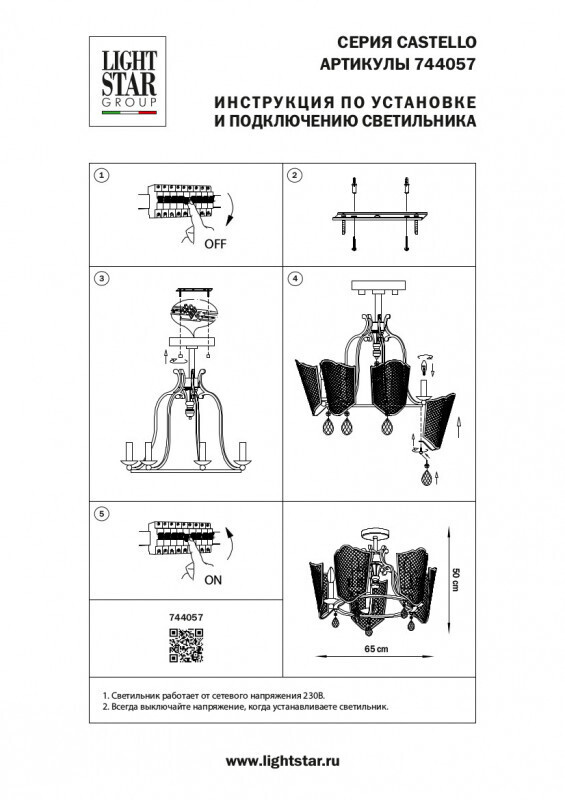 LIGHT STAR GROUP

СЕРИЯ CASTELLO
АРТИКУЛЫ 744057

ИНСТРУКЦИЯ ПО УСТАНОВКЕ
И ПОДКЛЮЧЕНИЮ СВЕТИЛЬНИКА

1

OFF

2

3

4

5

ON

744057

50 cm

65 cm

1. Светильник работает от сетевого напряжения 230В.
2. Всегда выключайте напряжение, когда устанавливаете светильник.

www.lightstar.ru