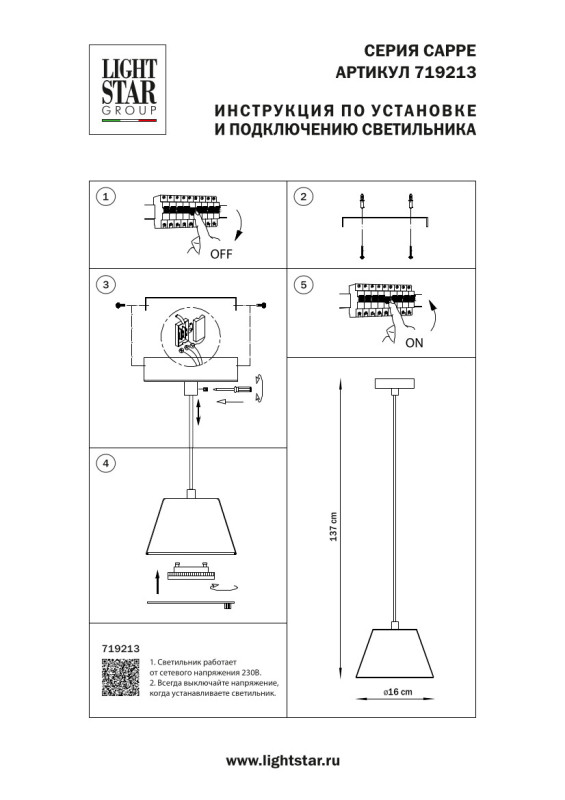 LIGHT STAR GROUP

СЕРИЯ CAPPE
АРТИКУЛ 719213

ИНСТРУКЦИЯ ПО УСТАНОВКЕ
И ПОДКЛЮЧЕНИЮ СВЕТИЛЬНИКА

1

OFF

2

3

5

ON

4

137 cm

ø16 cm

719213

1. Светильник работает от сетевого напряжения 230В.
2. Всегда выключайте напряжение, когда устанавливаете светильник.

www.lightstar.ru