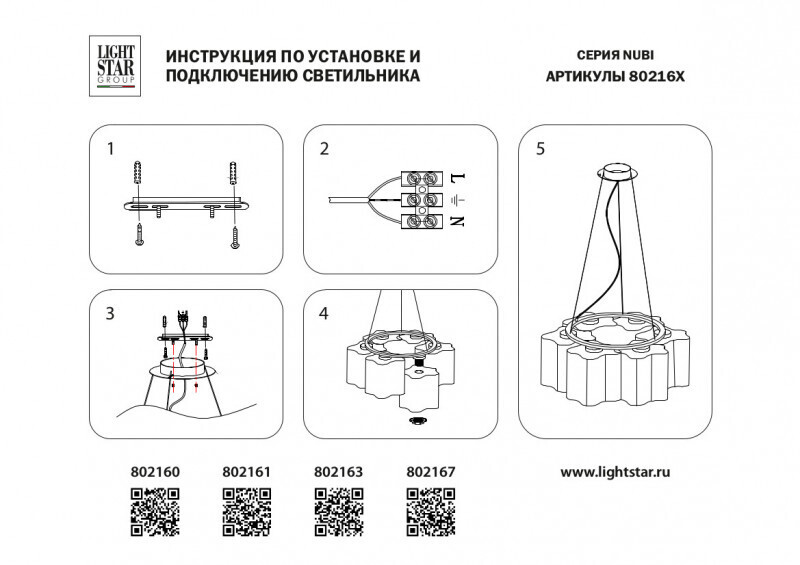 LIGHT STAR GROUP

ИНСТРУКЦИЯ ПО УСТАНОВКЕ И ПОДКЛЮЧЕНИЮ СВЕТИЛЬНИКА

СЕРИЯ NUBI
АРТИКУЛЫ 80216X

1

2

L
N

3

4

5

802160 802161 802163 802167

www.lightstar.ru