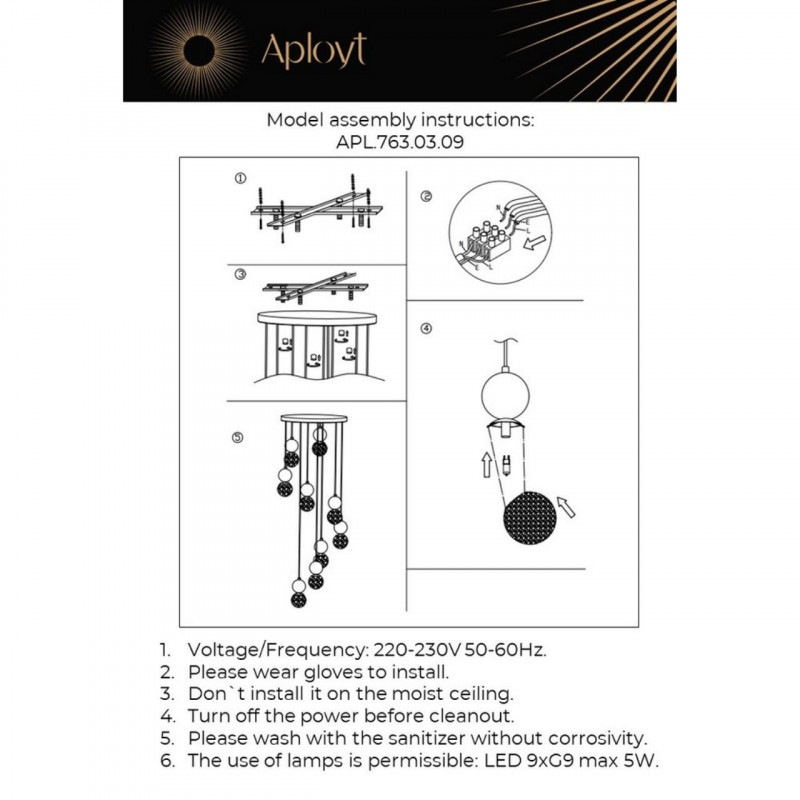 Aployt

Model assembly instructions:
APL.763.03.09

①

②

N
E
L
N
E
L

③

④

⑤

1. Voltage/Frequency: 220-230V 50-60Hz.
2. Please wear gloves to install.
3. Don`t install it on the moist ceiling.
4. Turn off the power before cleanout.
5. Please wash with the sanitizer without corrosivity.
6. The use of lamps is permissible: LED 9xG9 max 5W.