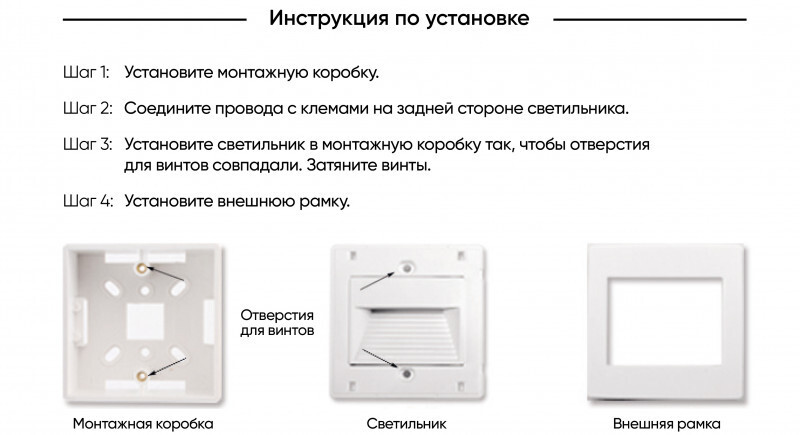 Инструкция по установке

Шаг 1: Установите монтажную коробку.

Шаг 2: Соедините провода с клемами на задней стороне светильника.

Шаг 3: Установите светильник в монтажную коробку так, чтобы отверстия для винтов совпадали. Затяните винты.

Шаг 4: Установите внешнюю рамку.

Отверстия для винтов

Монтажная коробка

Светильник

Внешняя рамка