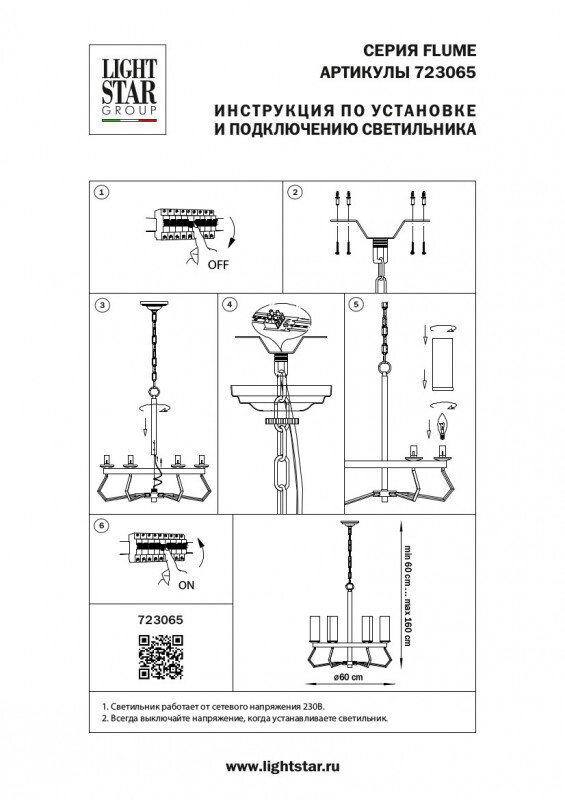 LIGHT STAR GROUP

СЕРИЯ FLUME
АРТИКУЛЫ 723065

ИНСТРУКЦИЯ ПО УСТАНОВКЕ И ПОДКЛЮЧЕНИЮ СВЕТИЛЬНИКА

1

OFF

2

3

4

5

6

ON

723065

min 60 cm ... max 160 cm

ø60 cm

1. Светильник работает от сетевого напряжения 230В.
2. Всегда выключайте напряжение, когда устанавливаете светильник.

www.lightstar.ru