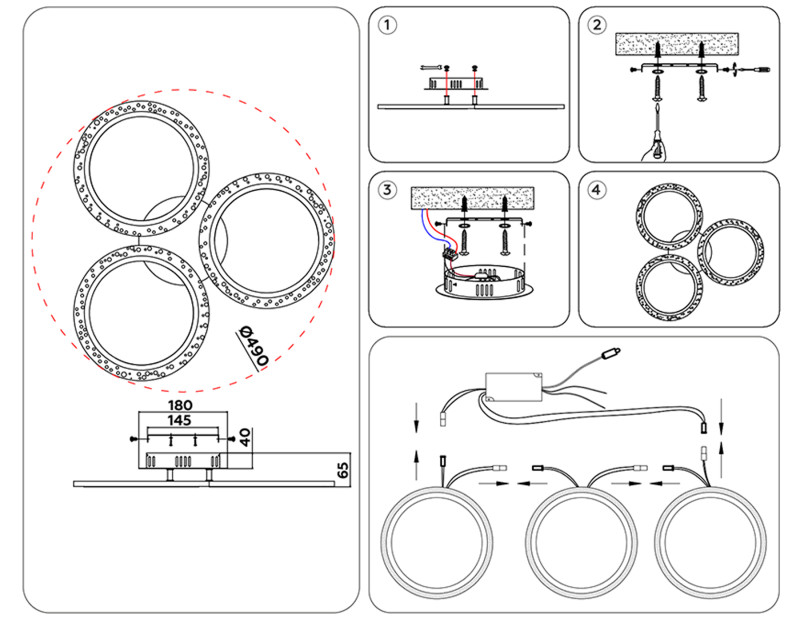 Ø490

180
145
40
65

1
2
3
4