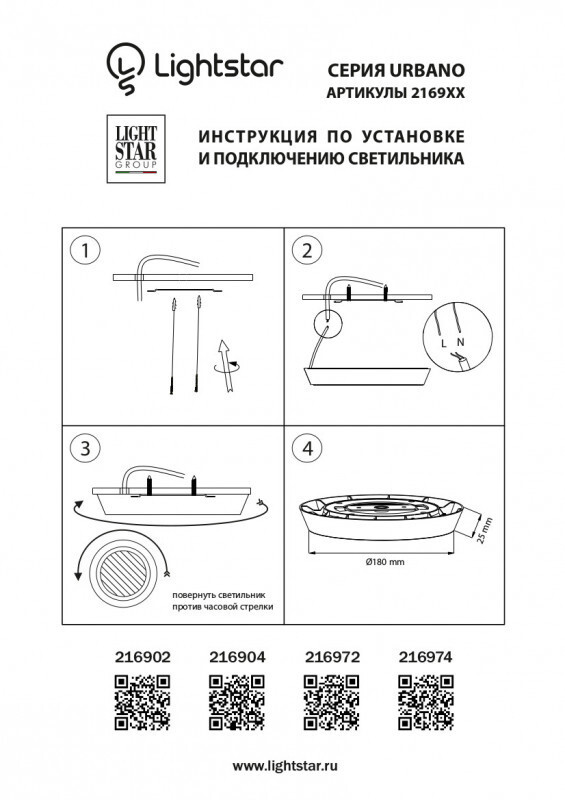 Lightstar

СЕРИЯ URBANO
АРТИКУЛЫ 2169XX

LIGHT STAR GROUP

ИНСТРУКЦИЯ ПО УСТАНОВКЕ И ПОДКЛЮЧЕНИЮ СВЕТИЛЬНИКА

1

2

L N

3

повернуть светильник против часовой стрелки

4

25 mm

Ø180 mm

216902 216904 216972 216974

www.lightstar.ru