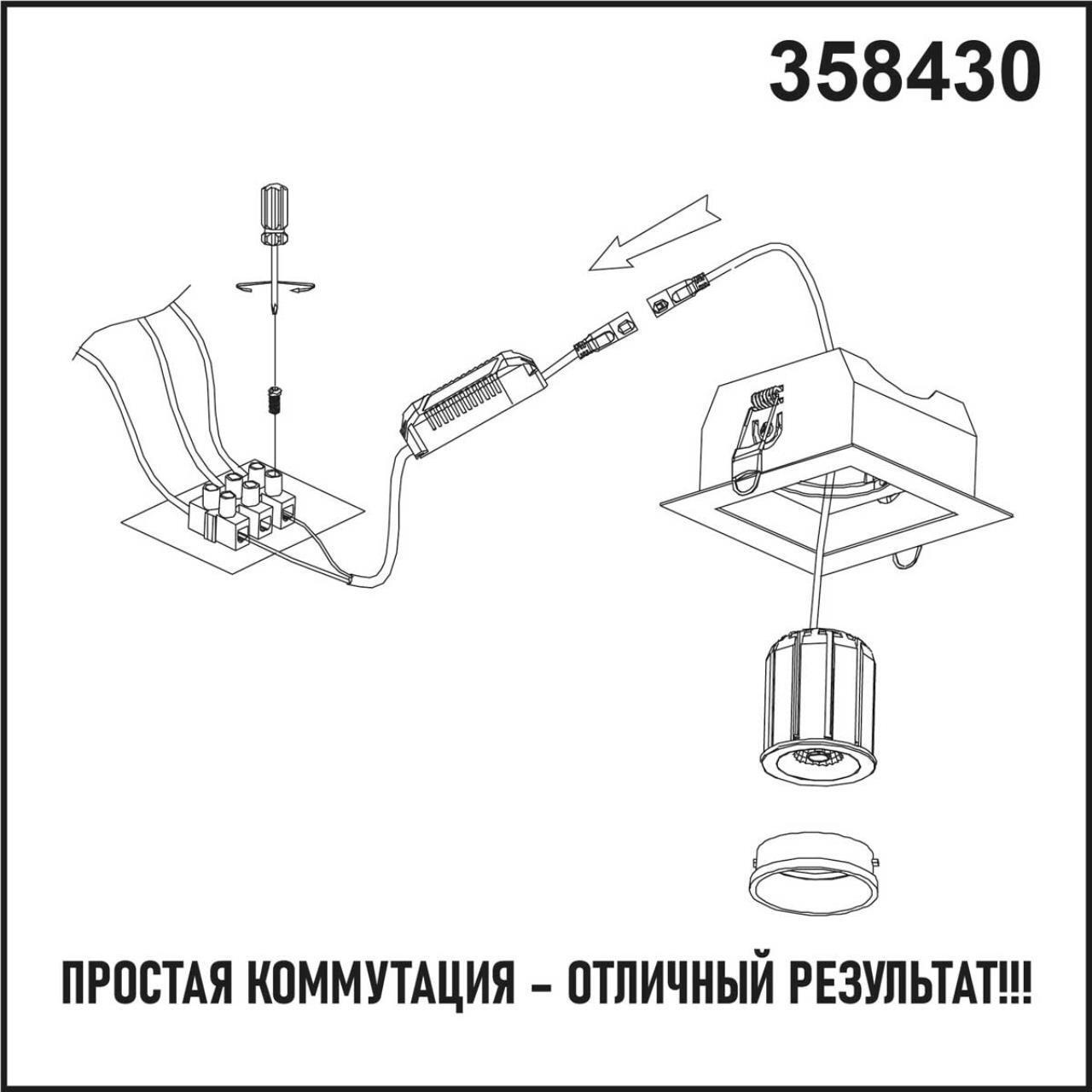 358430

ПРОСТАЯ КОММУТАЦИЯ – ОТЛИЧНЫЙ РЕЗУЛЬТАТ!!!