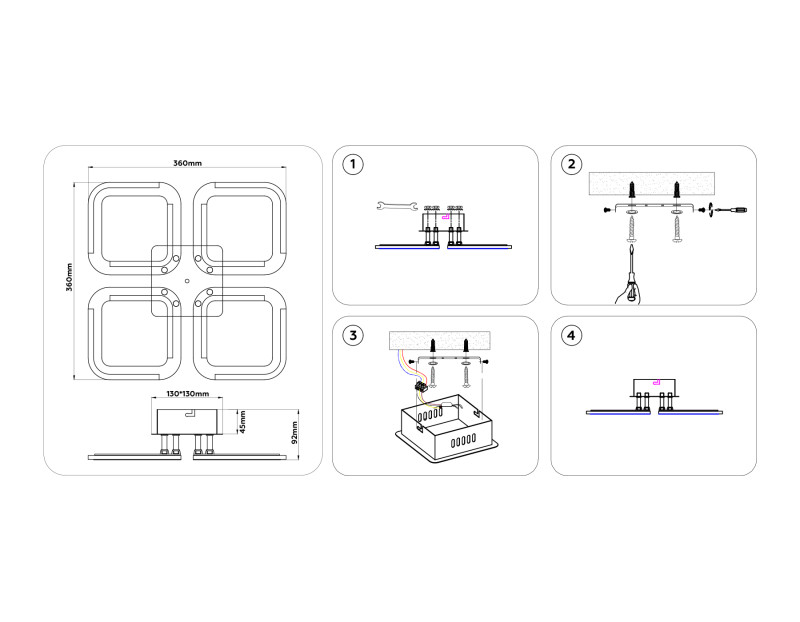 360mm

360mm

130*130mm

45mm

92mm

1

2

3

4