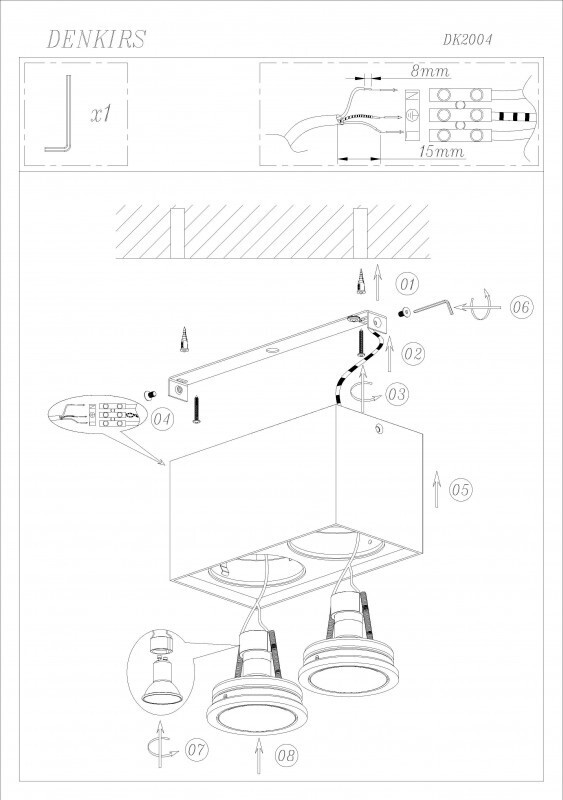 DENKIRS

DK2004

x1

8mm

15mm

01

06

02

03

04

05

07

08