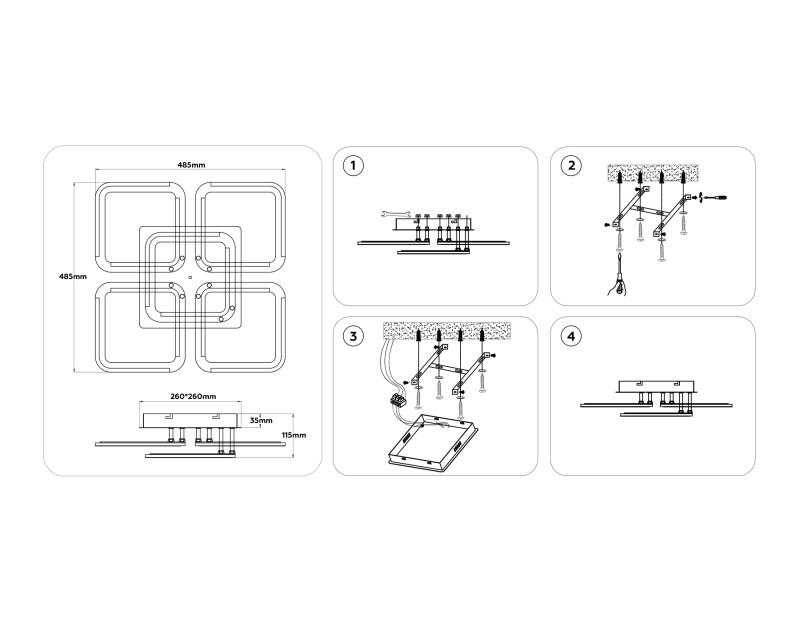 485mm

485mm

260*260mm

35mm

115mm

1

2

3

4