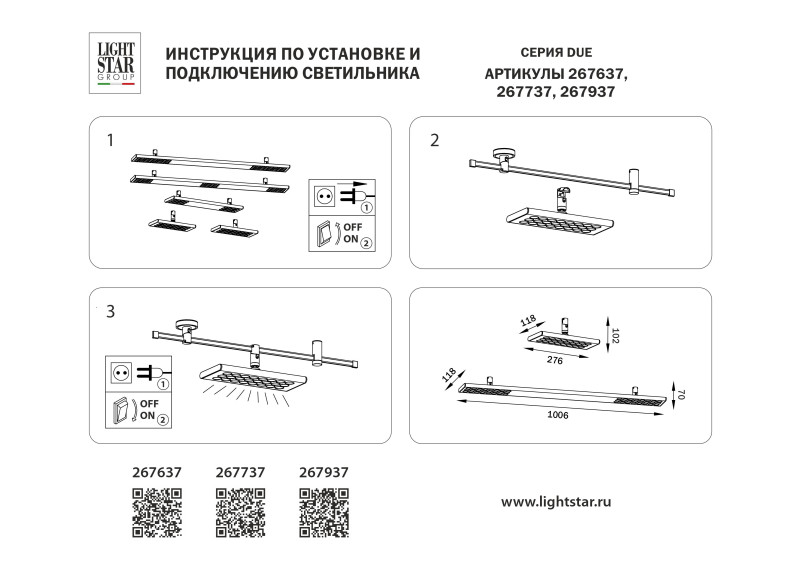 LIGHT STAR GROUP

ИНСТРУКЦИЯ ПО УСТАНОВКЕ И ПОДКЛЮЧЕНИЮ СВЕТИЛЬНИКА

СЕРИЯ DUE
АРТИКУЛЫ 267637, 267737, 267937

1

1
OFF
ON 2

2

3

1
OFF
ON 2

118
102
276

118
70
1006

267637
267737
267937

www.lightstar.ru