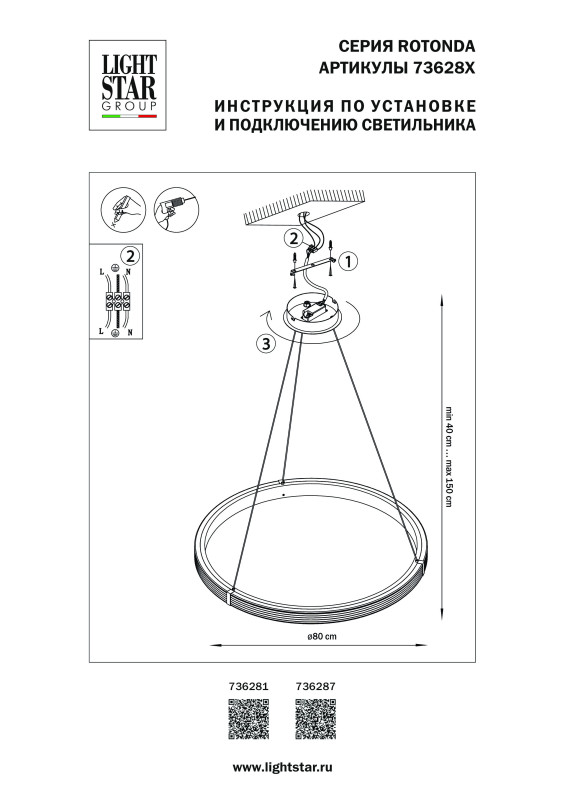 LIGHT STAR GROUP

СЕРИЯ ROTONDA
АРТИКУЛЫ 73628X

ИНСТРУКЦИЯ ПО УСТАНОВКЕ
И ПОДКЛЮЧЕНИЮ СВЕТИЛЬНИКА

2

L N

L N

2

1

3

min 40 cm ... max 150 cm

ø80 cm

736281 736287

www.lightstar.ru