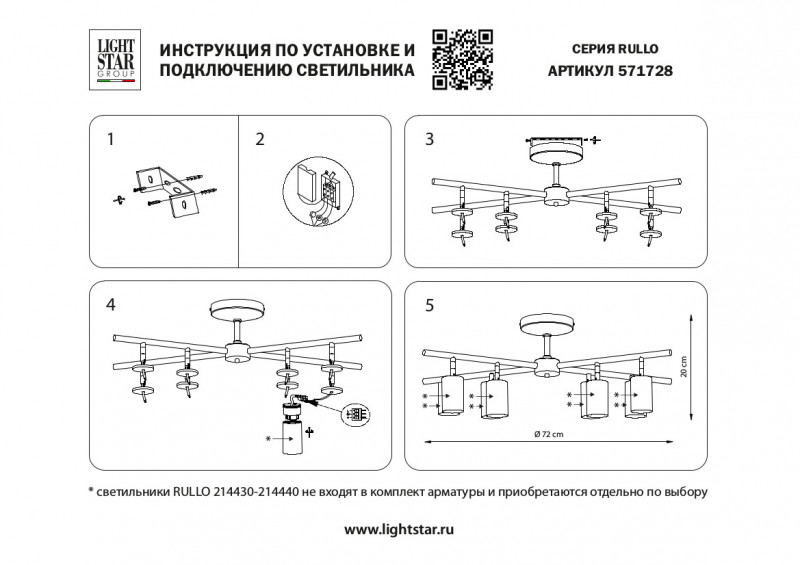 LIGHT STAR GROUP

ИНСТРУКЦИЯ ПО УСТАНОВКЕ И ПОДКЛЮЧЕНИЮ СВЕТИЛЬНИКА

СЕРИЯ RULLO
АРТИКУЛ 571728

1

2

3

4

*

5

*
*
*
*
*
*
*
*

20 cm

Ø 72 cm

* светильники RULLO 214430-214440 не входят в комплект арматуры и приобретаются отдельно по выбору

www.lightstar.ru