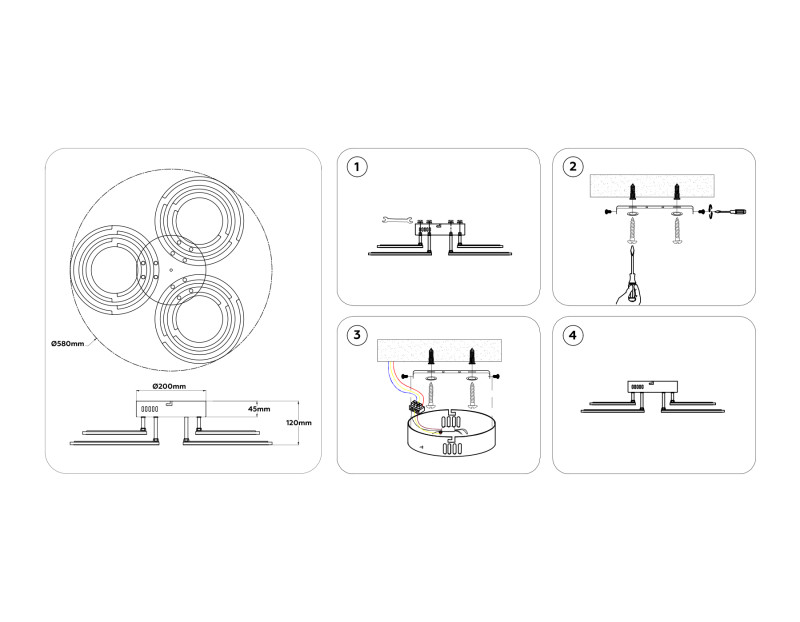 Ø580mm

Ø200mm

45mm

120mm

1

2

3

4