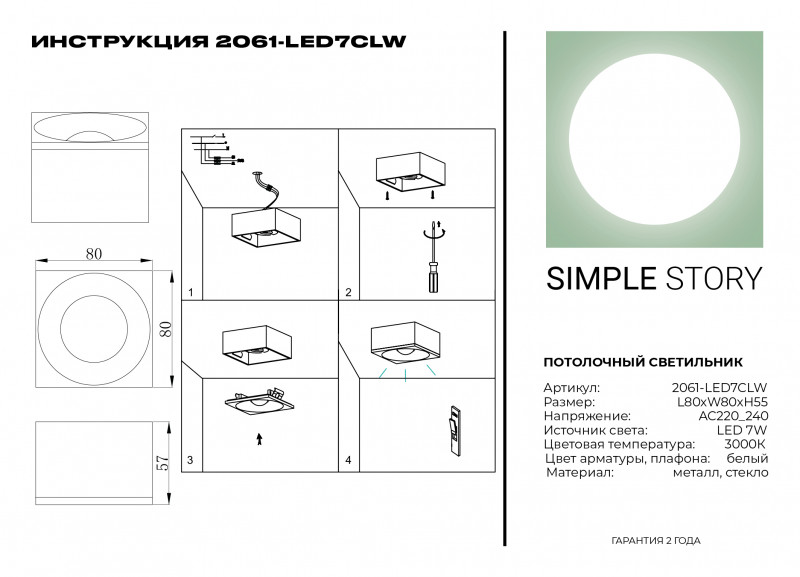 ИНСТРУКЦИЯ 2061-LED7CLW

80

80

57

1

2

3

4

SIMPLE STORY

ПОТОЛОЧНЫЙ СВЕТИЛЬНИК

| Артикул: | 2061-LED7CLW |
|---|---|
| Размер: | L80xW80xH55 |
| Напряжение: | AC220_240 |
| Источник света: | LED 7W |
| Цветовая температура: | 3000K |
| Цвет арматуры, плафона: | белый |
| Материал: | металл, стекло |

ГАРАНТИЯ 2 ГОДА