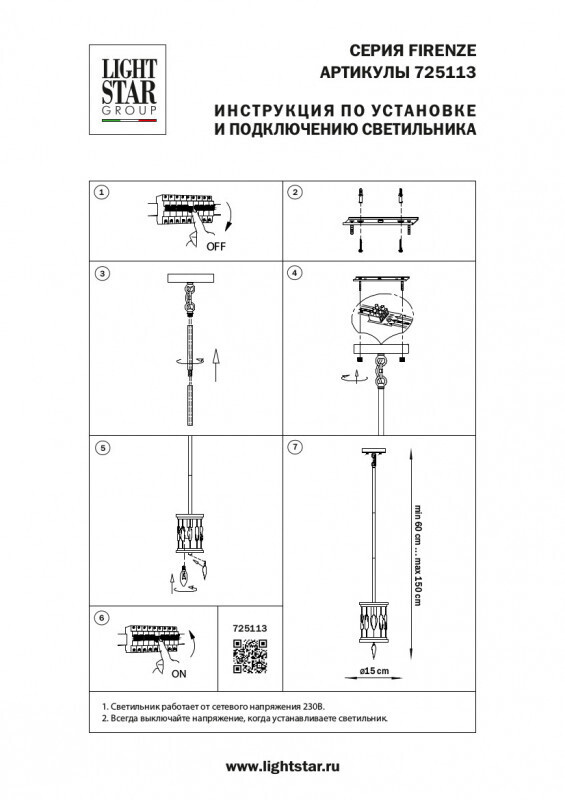 LIGHT STAR GROUP

СЕРИЯ FIRENZE
АРТИКУЛЫ 725113

ИНСТРУКЦИЯ ПО УСТАНОВКЕ
И ПОДКЛЮЧЕНИЮ СВЕТИЛЬНИКА

1

OFF

2

3

4

5

7

min 60 cm ... max 150 cm

ø15 cm

6

ON

725113

1. Светильник работает от сетевого напряжения 230В.
2. Всегда выключайте напряжение, когда устанавливаете светильник.

www.lightstar.ru