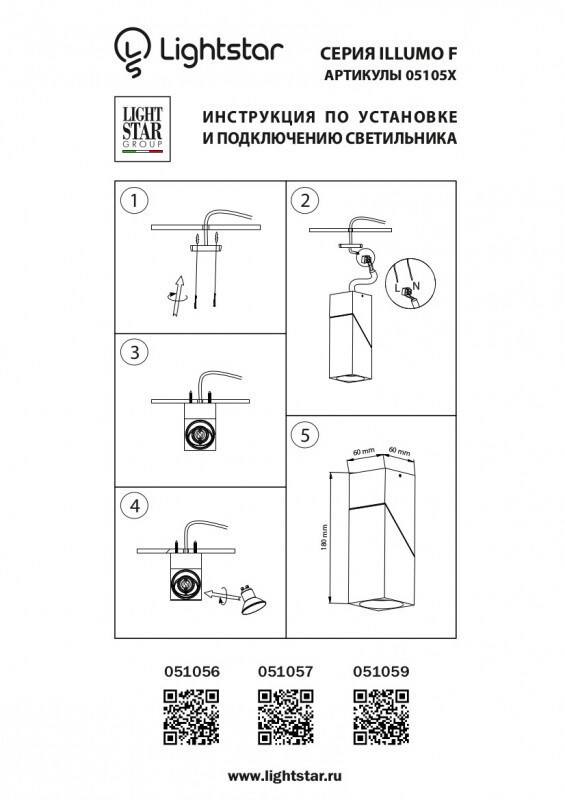 Lightstar

СЕРИЯ ILLUMO F
АРТИКУЛЫ 05105X

LIGHT STAR GROUP

ИНСТРУКЦИЯ ПО УСТАНОВКЕ И ПОДКЛЮЧЕНИЮ СВЕТИЛЬНИКА

1

2

L N

3

4

5

60 mm 60 mm

180 mm

051056 051057 051059

www.lightstar.ru