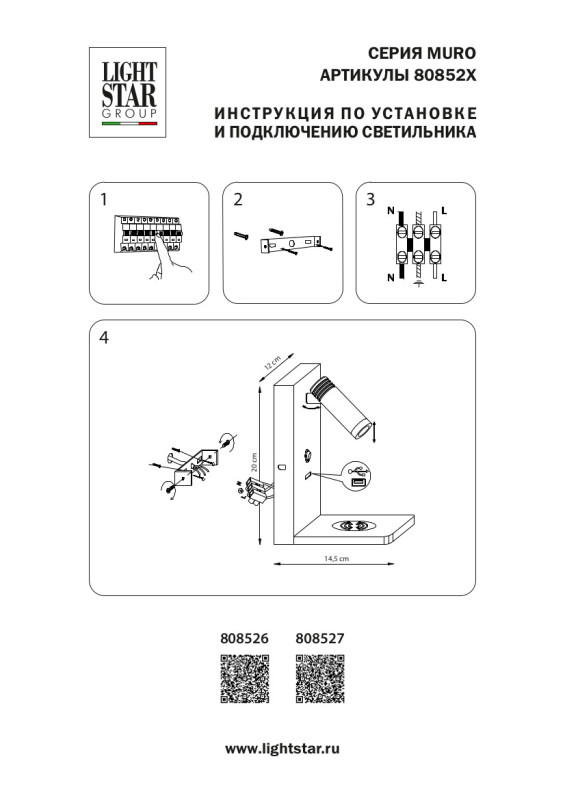 LIGHT STAR GROUP

СЕРИЯ MURO
АРТИКУЛЫ 80852X

ИНСТРУКЦИЯ ПО УСТАНОВКЕ
И ПОДКЛЮЧЕНИЮ СВЕТИЛЬНИКА

1

2

3

N L

N L

4

12 cm

20 cm

14,5 cm

808526 808527

www.lightstar.ru