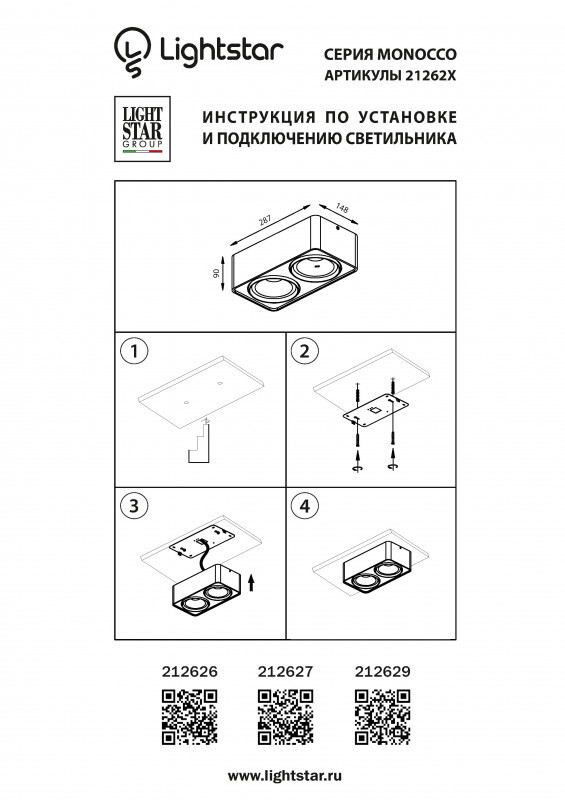 Lightstar

СЕРИЯ MONOCCO
АРТИКУЛЫ 21262X

LIGHT STAR GROUP

ИНСТРУКЦИЯ ПО УСТАНОВКЕ
И ПОДКЛЮЧЕНИЮ СВЕТИЛЬНИКА

287
148
90

1

2

3

4

212626 212627 212629

www.lightstar.ru