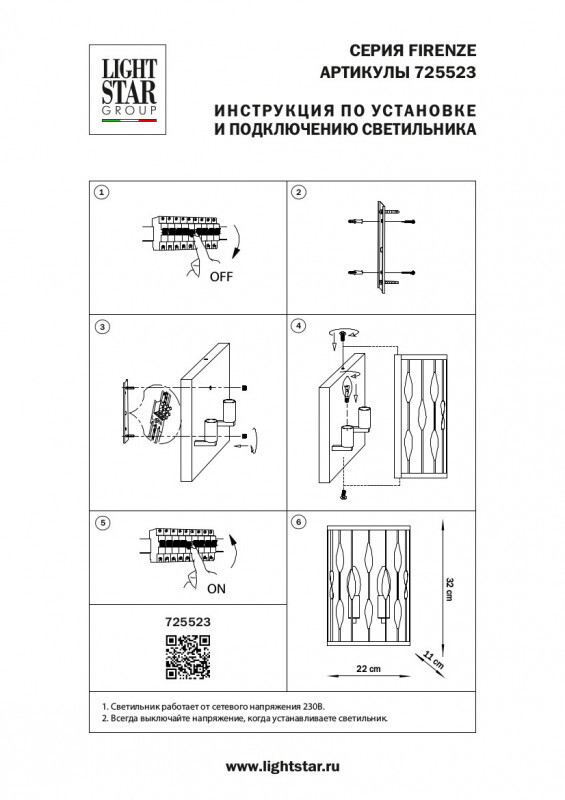 LIGHT STAR GROUP

СЕРИЯ FIRENZE
АРТИКУЛЫ 725523

ИНСТРУКЦИЯ ПО УСТАНОВКЕ И ПОДКЛЮЧЕНИЮ СВЕТИЛЬНИКА

1

OFF

2

3

4

5

ON

6

32 cm

11 cm

22 cm

725523

1. Светильник работает от сетевого напряжения 230В.
2. Всегда выключайте напряжение, когда устанавливаете светильник.

www.lightstar.ru