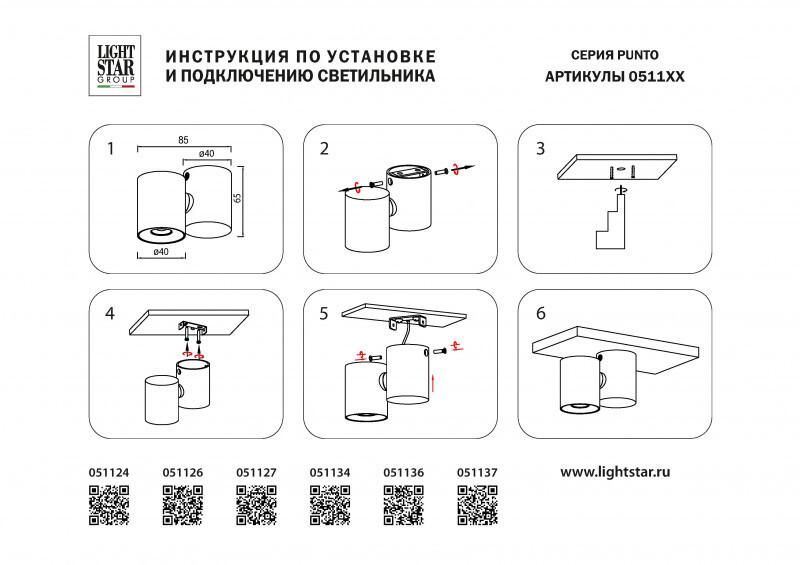 LIGHT STAR GROUP

ИНСТРУКЦИЯ ПО УСТАНОВКЕ
И ПОДКЛЮЧЕНИЮ СВЕТИЛЬНИКА

СЕРИЯ PUNTO
АРТИКУЛЫ 0511XX

1
85
ø40
65
ø40

2

3

4

5

6

051124 051126 051127 051134 051136 051137

www.lightstar.ru