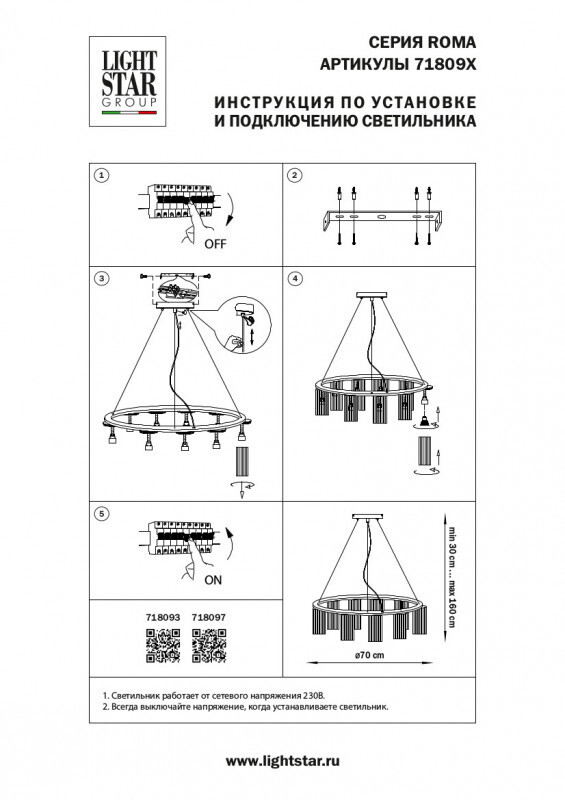 LIGHT STAR GROUP

СЕРИЯ ROMA
АРТИКУЛЫ 71809X

ИНСТРУКЦИЯ ПО УСТАНОВКЕ
И ПОДКЛЮЧЕНИЮ СВЕТИЛЬНИКА

1
OFF

2

3

4

5
ON

718093 718097

min 30 cm ... max 160 cm

ø70 cm

1. Светильник работает от сетевого напряжения 230В.
2. Всегда выключайте напряжение, когда устанавливаете светильник.

www.lightstar.ru