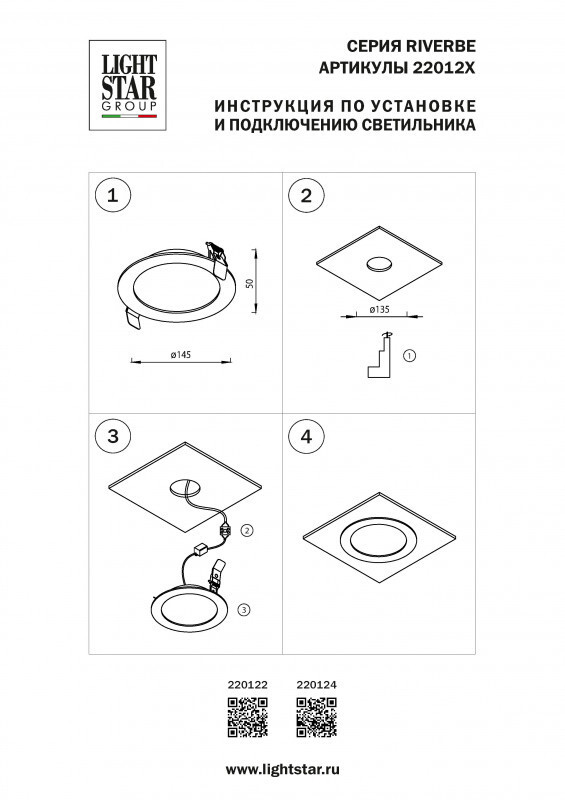 LIGHT STAR GROUP

СЕРИЯ RIVERBE
АРТИКУЛЫ 22012X

ИНСТРУКЦИЯ ПО УСТАНОВКЕ
И ПОДКЛЮЧЕНИЮ СВЕТИЛЬНИКА

1

50

ø145

2

ø135

1

3

2

3

4

220122

220124

www.lightstar.ru