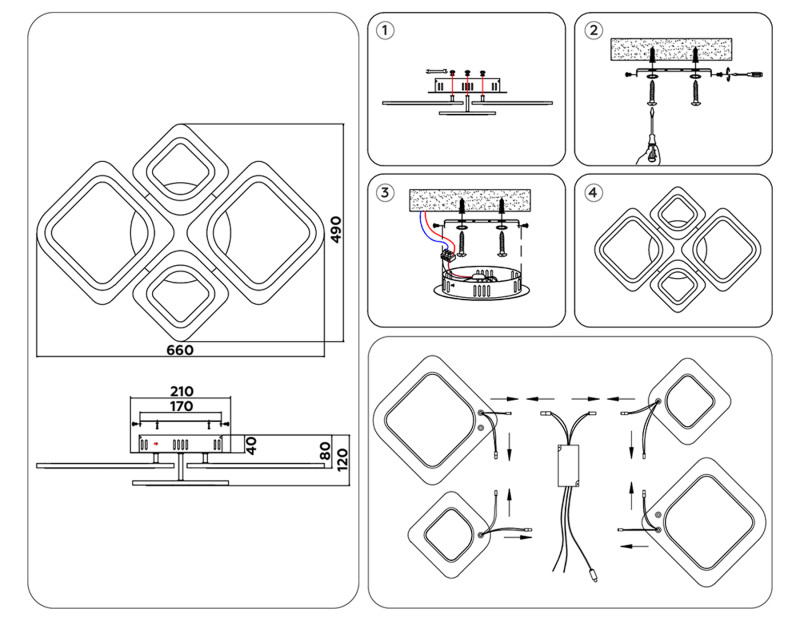 490

660

210

170

40

80

120

1

2

3

4