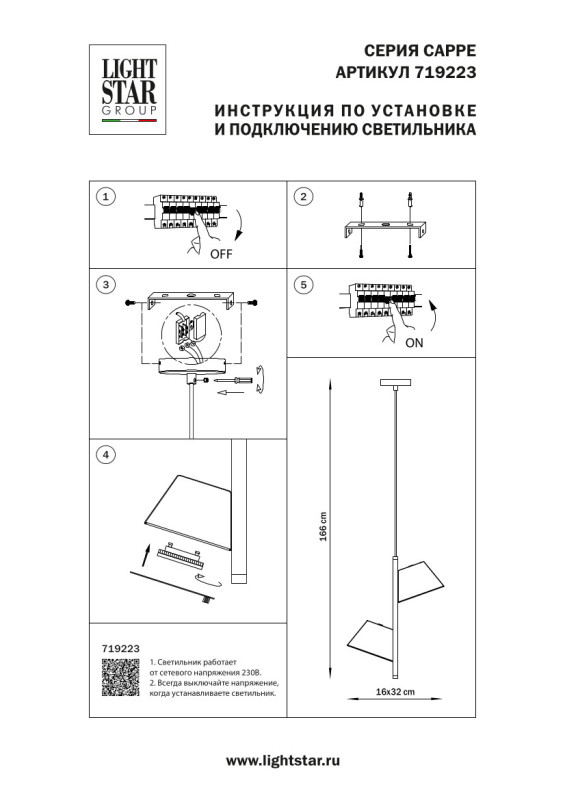 LIGHT STAR GROUP

СЕРИЯ CAPPE
АРТИКУЛ 719223

ИНСТРУКЦИЯ ПО УСТАНОВКЕ
И ПОДКЛЮЧЕНИЮ СВЕТИЛЬНИКА

1

OFF

2

3

5

ON

4

166 cm

16x32 cm

719223

1. Светильник работает от сетевого напряжения 230В.
2. Всегда выключайте напряжение, когда устанавливаете светильник.

www.lightstar.ru