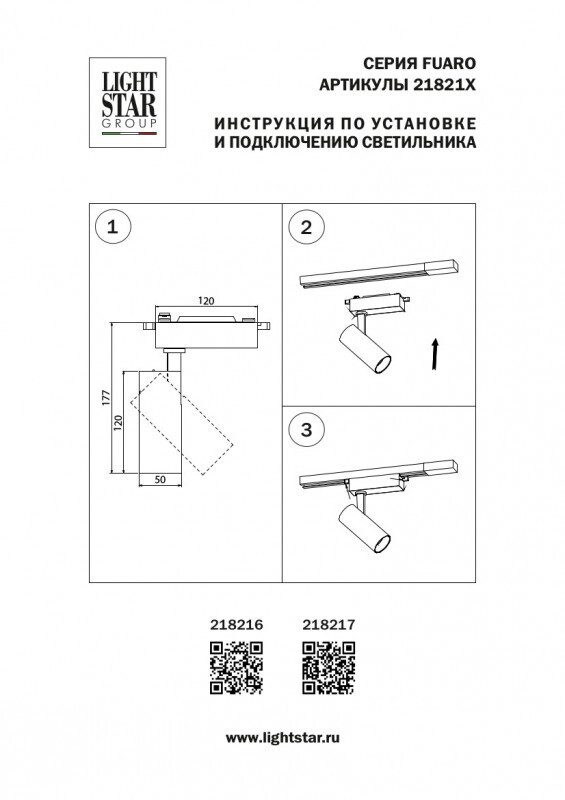 LIGHT STAR GROUP

СЕРИЯ FUARO
АРТИКУЛЫ 21821X

ИНСТРУКЦИЯ ПО УСТАНОВКЕ
И ПОДКЛЮЧЕНИЮ СВЕТИЛЬНИКА

1

120

177

120

50

2

3

218216 218217

www.lightstar.ru