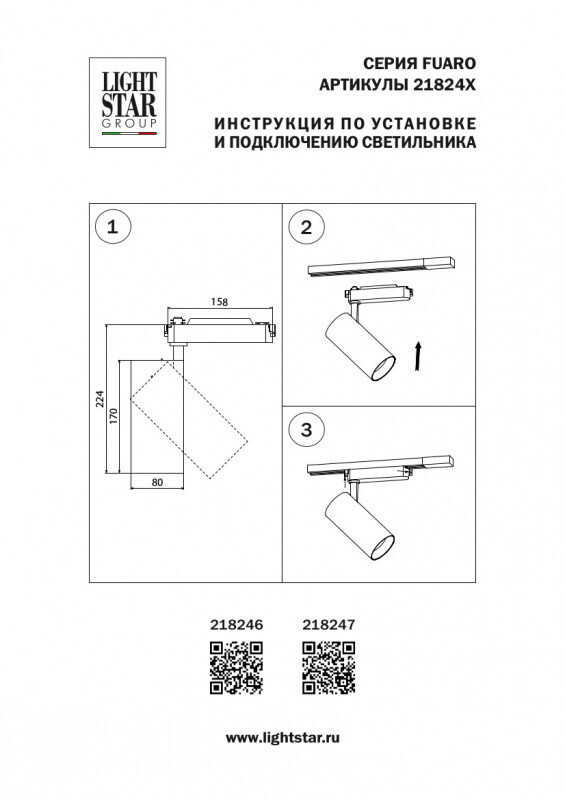 LIGHT STAR GROUP

СЕРИЯ FUARO
АРТИКУЛЫ 21824X

ИНСТРУКЦИЯ ПО УСТАНОВКЕ
И ПОДКЛЮЧЕНИЮ СВЕТИЛЬНИКА

1

158

224

170

80

2

3

218246 218247

www.lightstar.ru