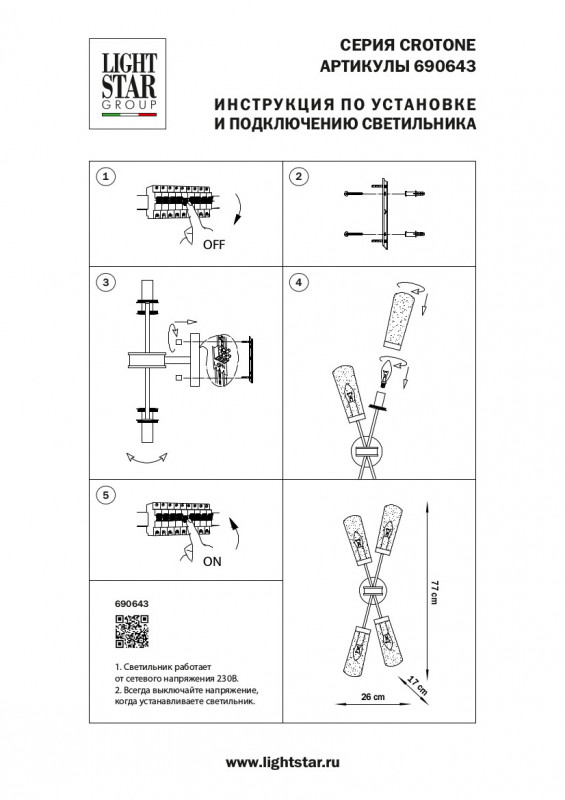 LIGHT STAR GROUP

СЕРИЯ CROTONE
АРТИКУЛЫ 690643

ИНСТРУКЦИЯ ПО УСТАНОВКЕ
И ПОДКЛЮЧЕНИЮ СВЕТИЛЬНИКА

1

OFF

2

3

4

5

ON

690643

1. Светильник работает от сетевого напряжения 230В.
2. Всегда выключайте напряжение, когда устанавливаете светильник.

77 cm

17 cm

26 cm

www.lightstar.ru