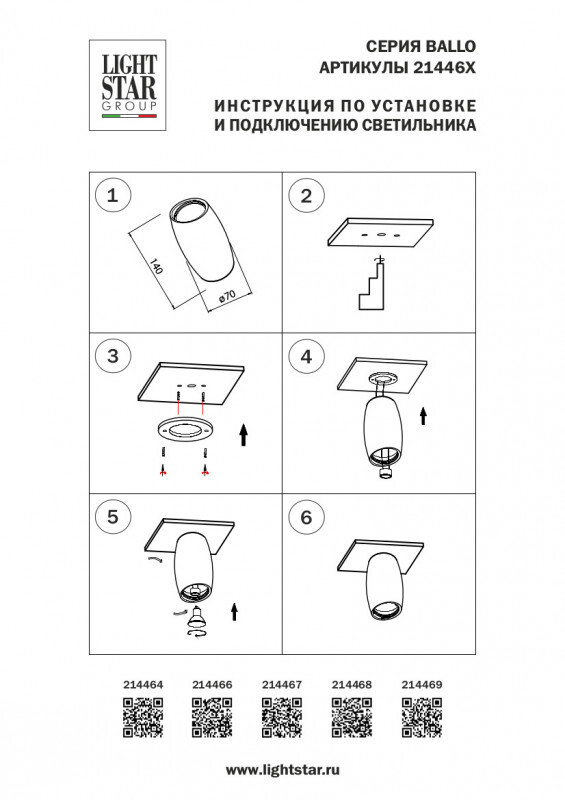 LIGHT STAR GROUP

СЕРИЯ BALLO
АРТИКУЛЫ 21446X

ИНСТРУКЦИЯ ПО УСТАНОВКЕ
И ПОДКЛЮЧЕНИЮ СВЕТИЛЬНИКА

1

140

ø70

2

3

4

5

6

214464 214466 214467 214468 214469

www.lightstar.ru